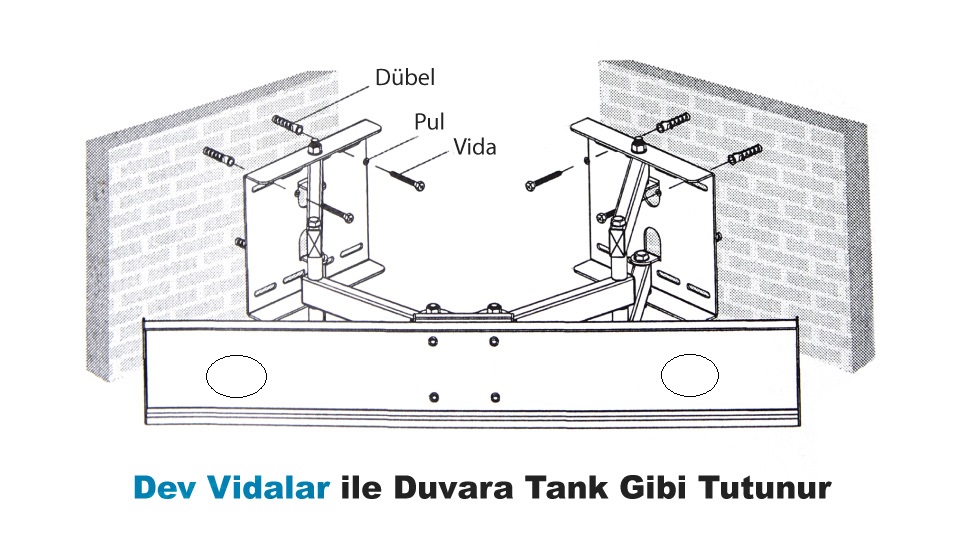 Dübel
Pul
Vida

Dev Vidalar ile Duvara Tank Gibi Tutunur